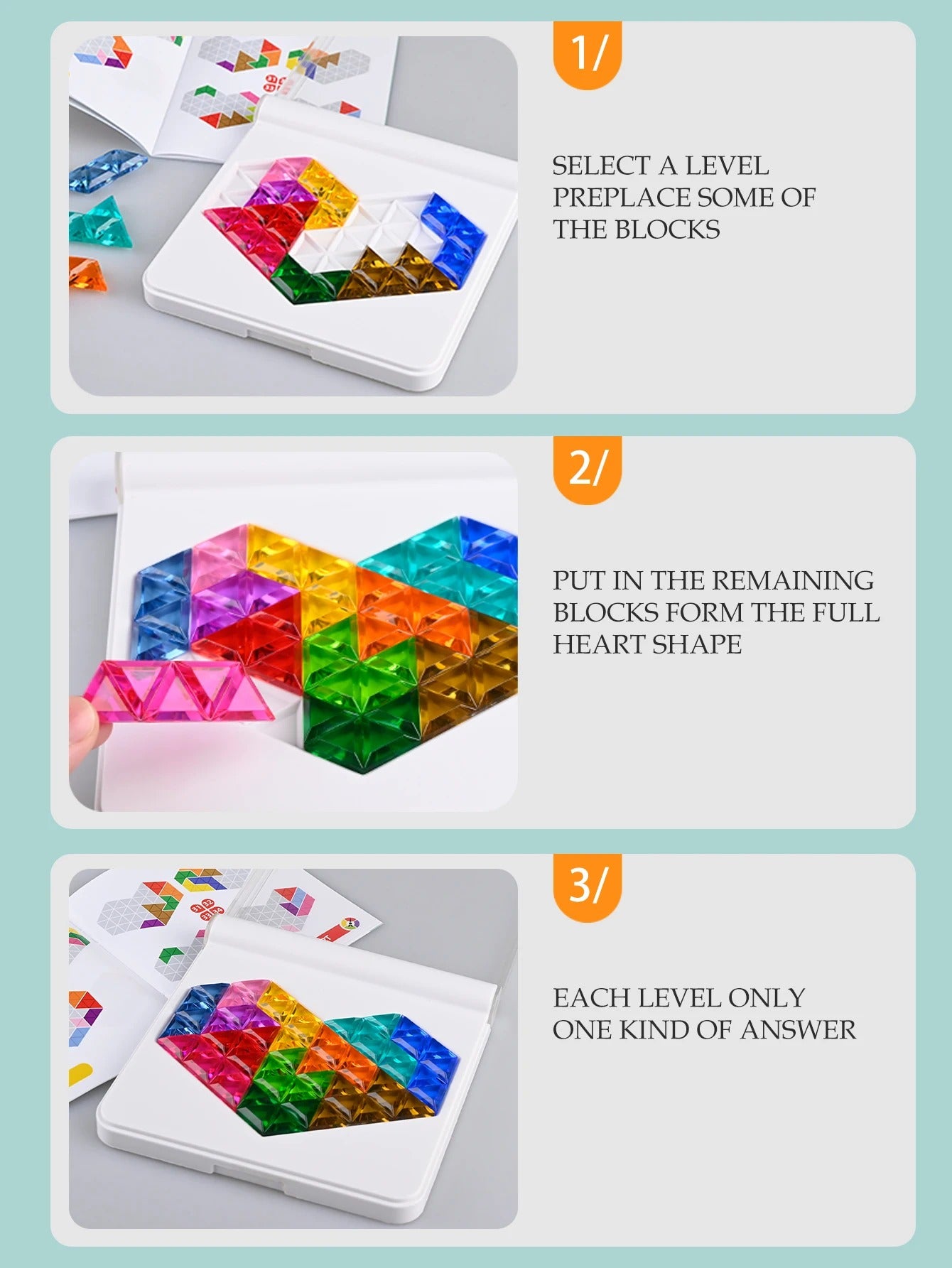 1/

SELECT A LEVEL PREPLACE SOME OF THE BLOCKS

2/

PUT IN THE REMAINING BLOCKS FORM THE FULL HEART SHAPE

3/

EACH LEVEL ONLY ONE KIND OF ANSWER